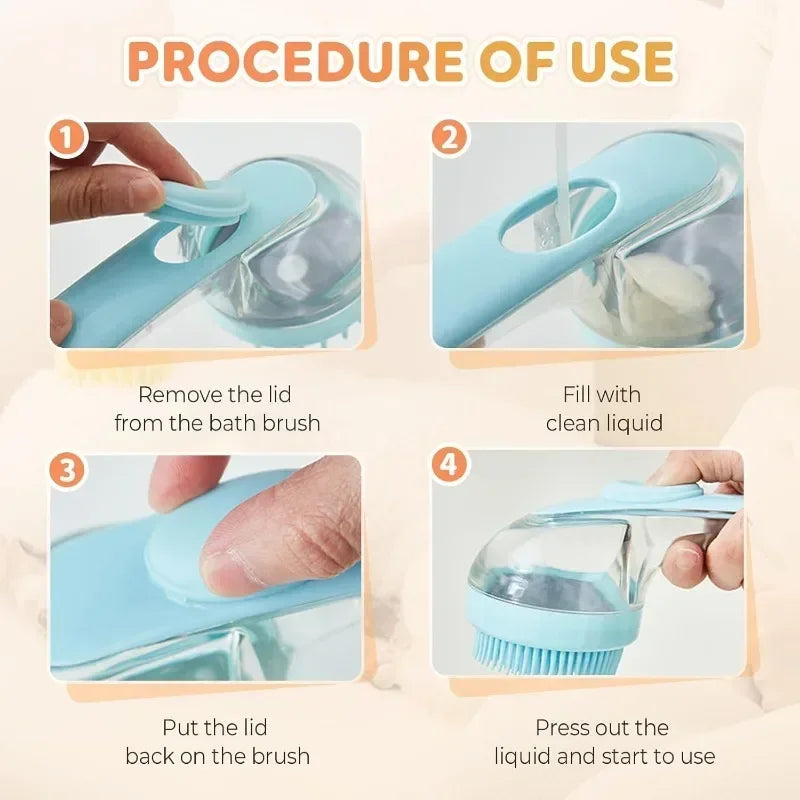 PROCEDURE OF USE

1

Remove the lid from the bath brush

2

Fill with clean liquid

3

Put the lid back on the brush

4

Press out the liquid and start to use